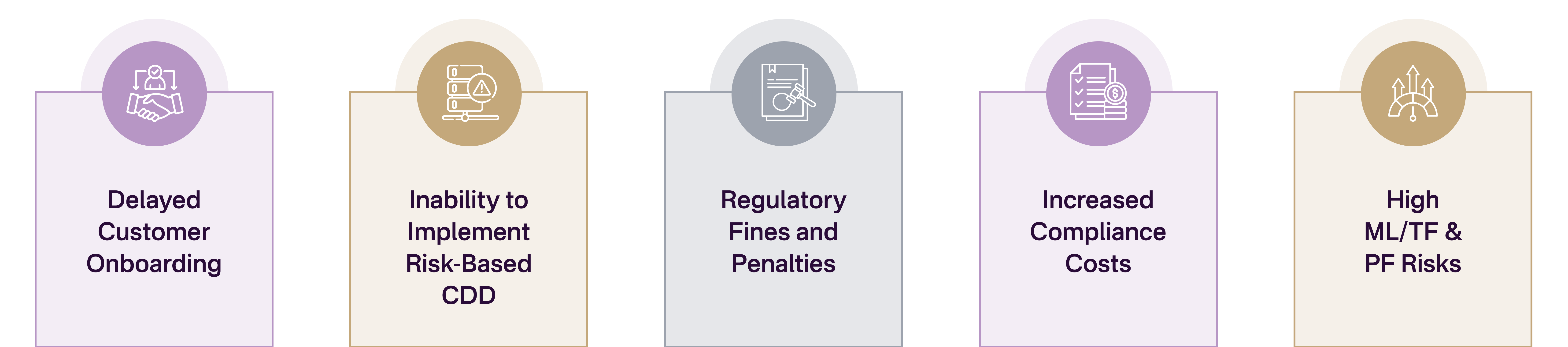 Delayed Customer Onboarding

Inability to Implement Risk-Based CDD

Regulatory Fines and Penalties

Increased Compliance Costs

High ML/TF & PF Risks