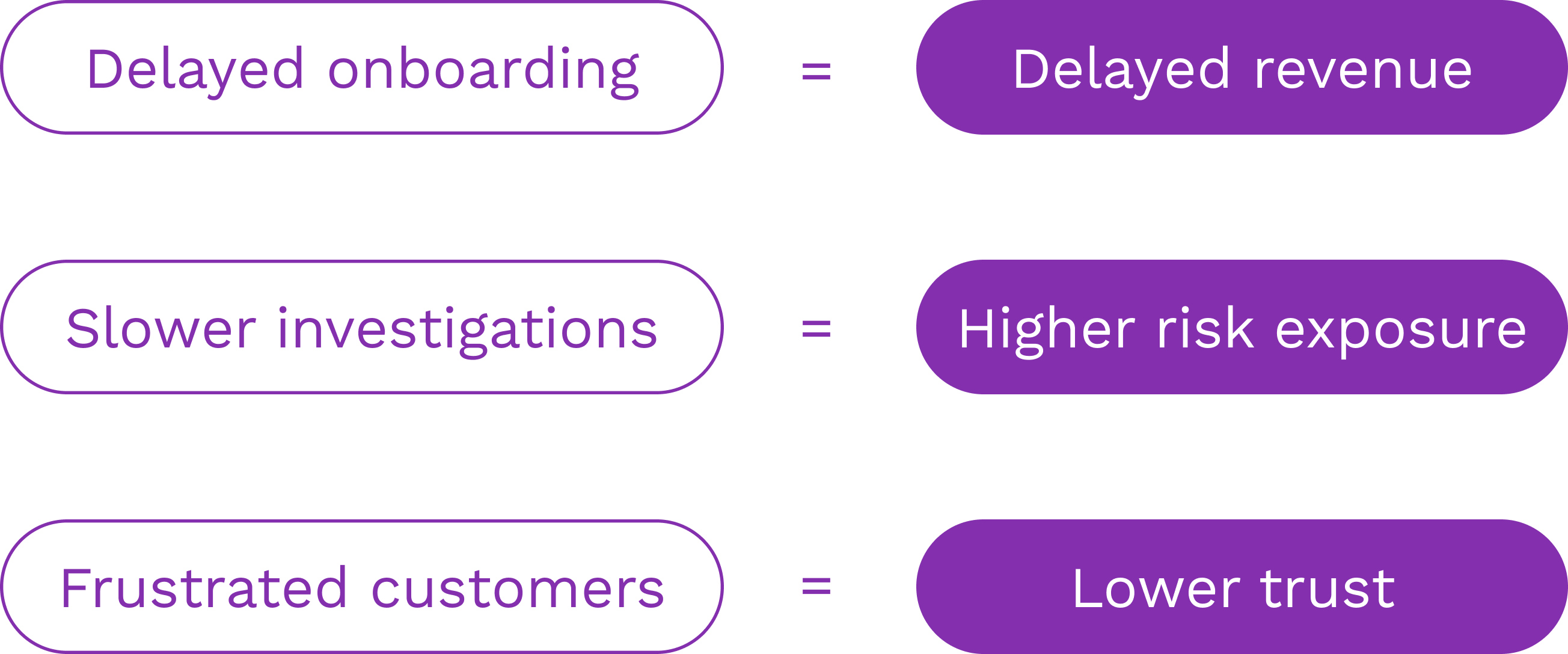 Delayed onboarding = Delayed revenue

Slower investigations = Higher risk exposure

Frustrated customers = Lower trust